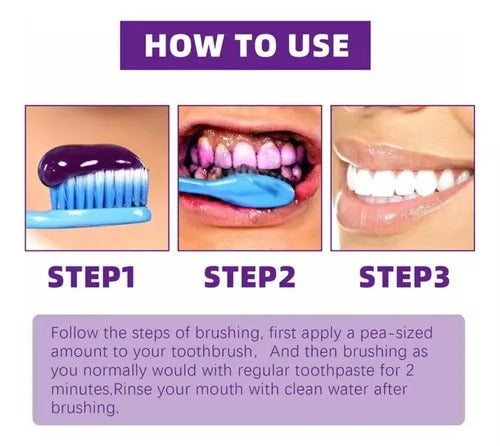 HOW TO USE

STEP1

STEP2

STEP3

Follow the steps of brushing, first apply a pea-sized amount to your toothbrush,  And then brushing as you normally would with regular toothpaste for 2 minutes,Rinse your mouth with clean water after brushing.